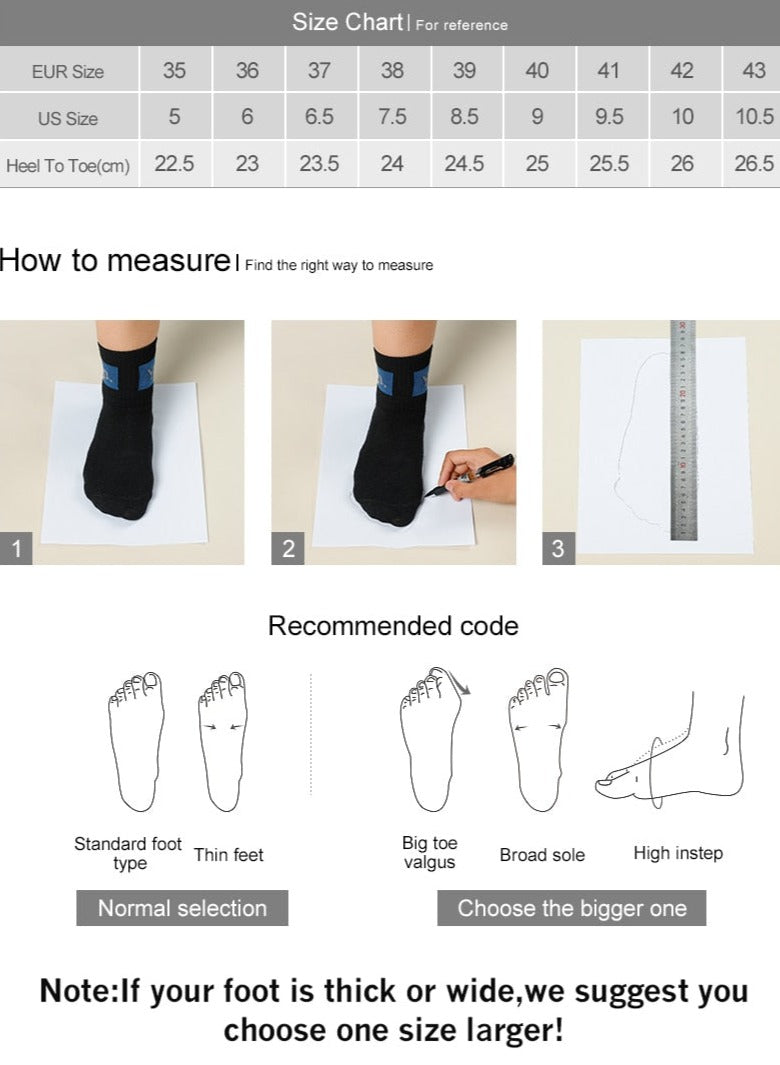 Size Chart | For reference

| EUR Size | 35 | 36 | 37 | 38 | 39 | 40 | 41 | 42 | 43 |
|---|---|---|---|---|---|---|---|---|---|
| US Size | 5 | 6 | 6.5 | 7.5 | 8.5 | 9 | 9.5 | 10 | 10.5 |
| Heel To Toe(cm) | 22.5 | 23 | 23.5 | 24 | 24.5 | 25 | 25.5 | 26 | 26.5 |

How to measure | Find the right way to measure

1

2

3

Recommended code

Standard foot type

Thin feet

Big toe valgus

Broad sole

High instep

Normal selection

Choose the bigger one

Note:If your foot is thick or wide,we suggest you choose one size larger!