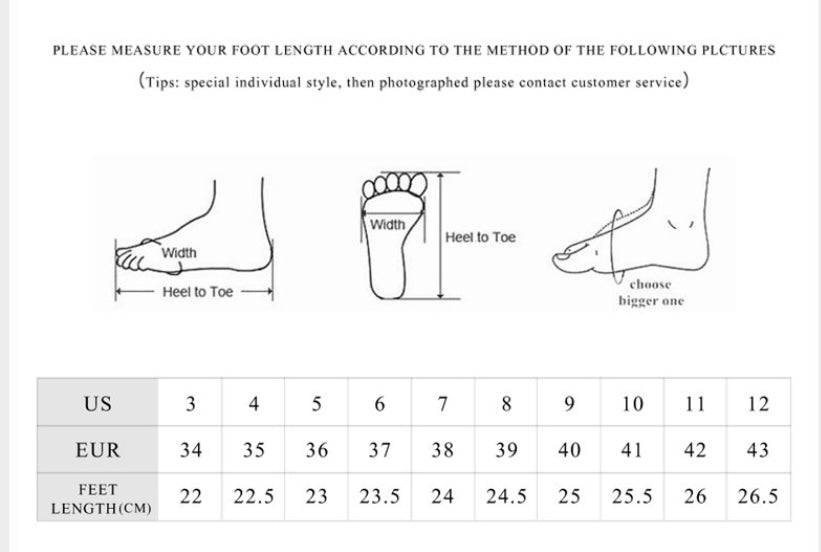 PLEASE MEASURE YOUR FOOT LENGTH ACCORDING TO THE METHOD OF THE FOLLOWING PLCTURES

(Tips: special individual style, then photographed please contact customer service)

Width
Heel to Toe

Width
Heel to Toe

choose bigger one

| US | 3 | 4 | 5 | 6 | 7 | 8 | 9 | 10 | 11 | 12 |
|---|---|---|---|---|---|---|---|---|---|---|
| EUR | 34 | 35 | 36 | 37 | 38 | 39 | 40 | 41 | 42 | 43 |
| FEET LENGTH(CM) | 22 | 22.5 | 23 | 23.5 | 24 | 24.5 | 25 | 25.5 | 26 | 26.5 |